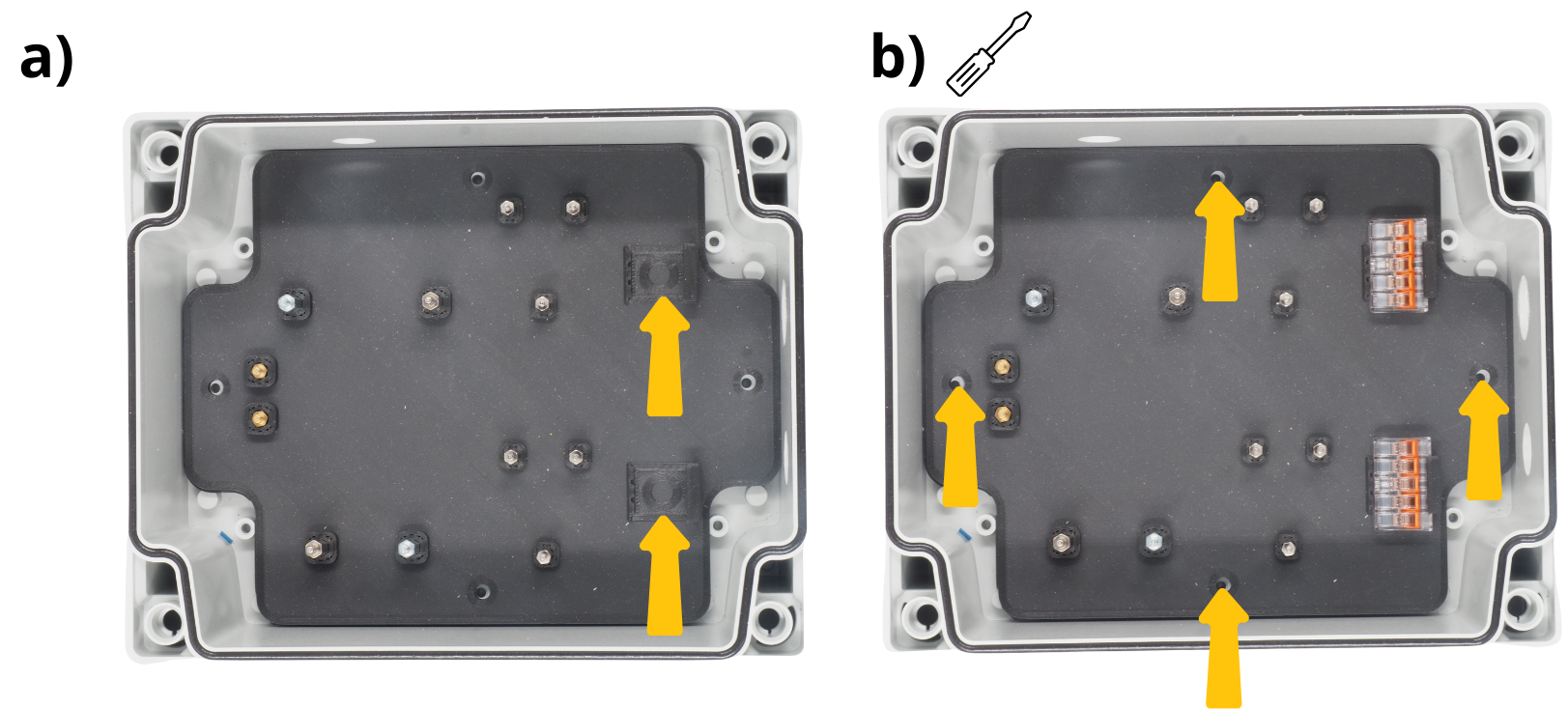 a)

b)